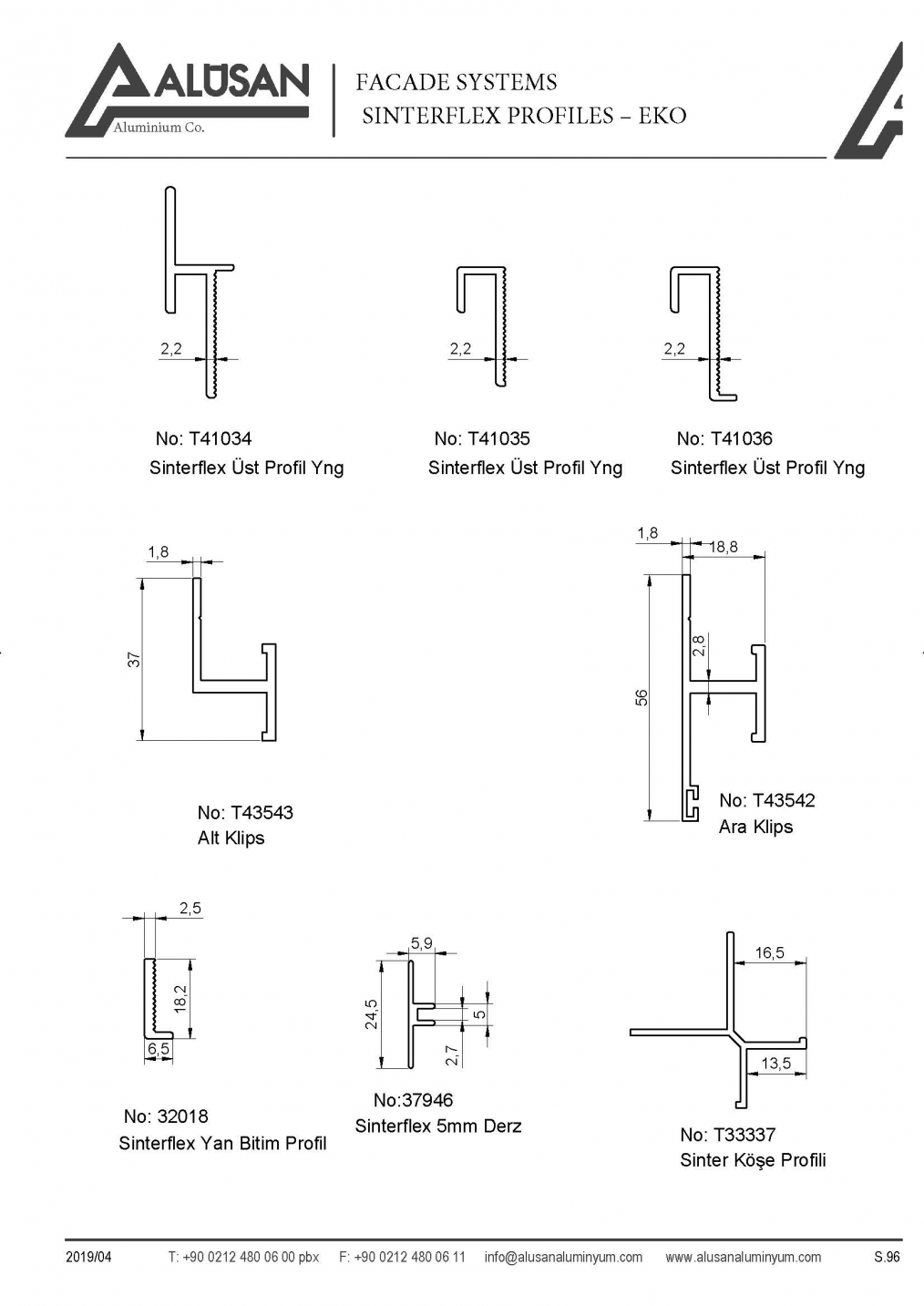 ALUSAN
Aluminium Co.

FACADE SYSTEMS
SINTERFLEX PROFILES – EKO

2,2
No: T41034
Sinterflex Üst Profil Yng

2,2
No: T41035
Sinterflex Üst Profil Yng

2,2
No: T41036
Sinterflex Üst Profil Yng

1,8
37
No: T43543
Alt Klips

1,8
18,8
2,8
56
No: T43542
Ara Klips

2,5
18,2
6,5
No: 32018
Sinterflex Yan Bitim Profil

5,9
24,5
5
2,7
No:37946
Sinterflex 5mm Derz

16,5
13,5
No: T33337
Sinter Köşe Profili

2019/04 T: +90 0212 480 06 00 pbx F: +90 0212 480 06 11 info@alusanaluminyum.com www.alusanaluminyum.com S.96